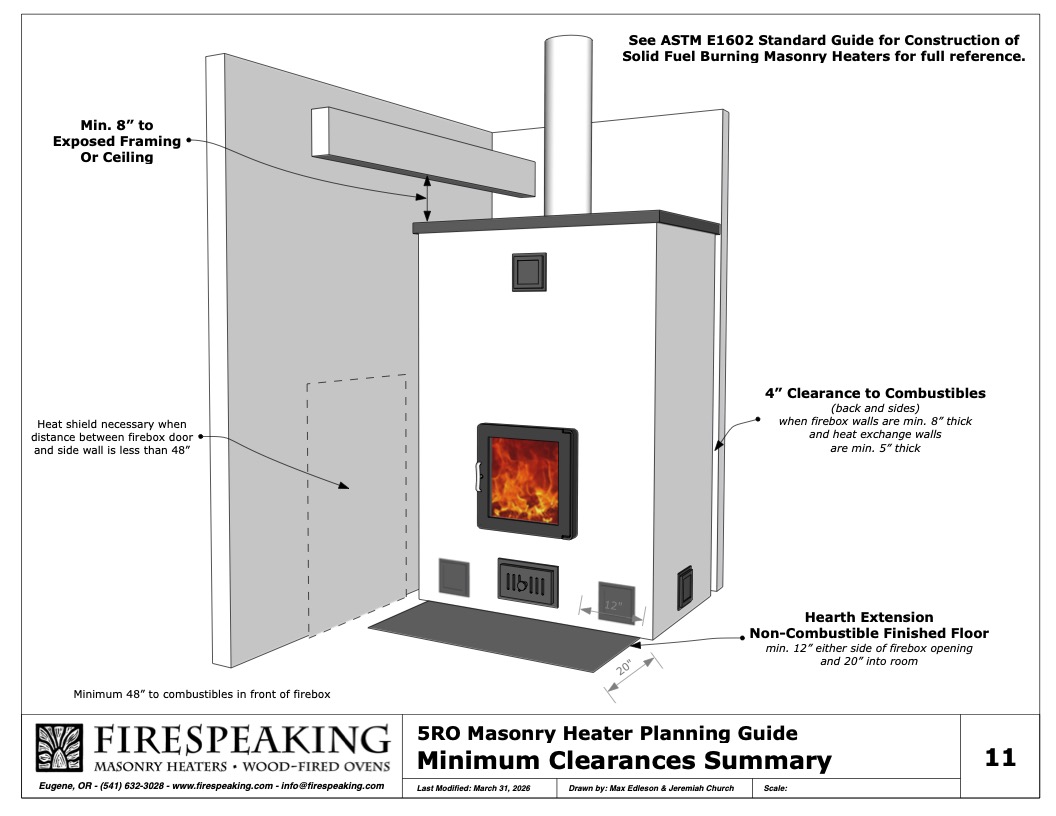 See ASTM E1602 Standard Guide for Construction of Solid Fuel Burning Masonry Heaters for full reference.

Min. 8" to Exposed Framing Or Ceiling

Heat shield necessary when distance between firebox door and side wall is less than 48"

4" Clearance to Combustibles
(back and sides)
when firebox walls are min. 8" thick and heat exchange walls are min. 5" thick

12"

20"

Hearth Extension
Non-Combustible Finished Floor
min. 12" either side of firebox opening and 20" into room

Minimum 48" to combustibles in front of firebox

FIRESPEAKING
MASONRY HEATERS • WOOD-FIRED OVENS
Eugene, OR - (541) 632-3028 - www.firespeaking.com - info@firespeaking.com

5RO Masonry Heater Planning Guide
Minimum Clearances Summary

Last Modified: March 31, 2026
Drawn by: Max Edleson & Jeremiah Church
Scale:

11