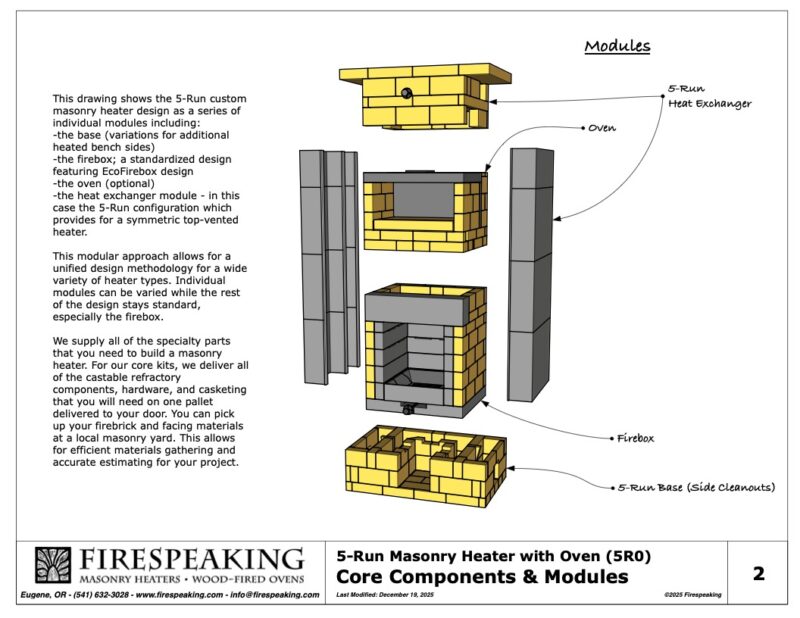 Modules

This drawing shows the 5-Run custom masonry heater design as a series of individual modules including:
-the base (variations for additional heated bench sides)
-the firebox; a standardized design featuring EcoFirebox design
-the oven (optional)
-the heat exchanger module - in this case the 5-Run configuration which provides for a symmetric top-vented heater.

This modular approach allows for a unified design methodology for a wide variety of heater types. Individual modules can be varied while the rest of the design stays standard, especially the firebox.

We supply all of the specialty parts that you need to build a masonry heater. For our core kits, we deliver all of the castable refractory components, hardware, and casketing that you will need on one pallet delivered to your door. You can pick up your firebrick and facing materials at a local masonry yard. This allows for efficient materials gathering and accurate estimating for your project.

5-Run Heat Exchanger

Oven

Firebox

5-Run Base (Side Cleanouts)

FIRESPEAKING
MASONRY HEATERS • WOOD-FIRED OVENS
Eugene, OR - (541) 632-3028 - www.firespeaking.com - info@firespeaking.com

5-Run Masonry Heater with Oven (5R0)
Core Components & Modules
Last Modified: December 19, 2025
©2025 Firespeaking

2