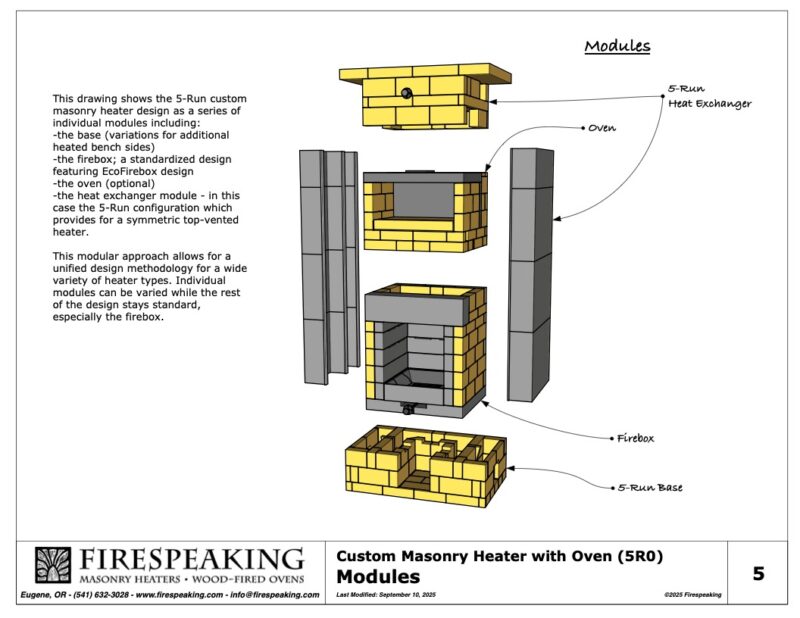 Modules

This drawing shows the 5-Run custom masonry heater design as a series of individual modules including:
-the base (variations for additional heated bench sides)
-the firebox; a standardized design featuring EcoFirebox design
-the oven (optional)
-the heat exchanger module - in this case the 5-Run configuration which provides for a symmetric top-vented heater.

This modular approach allows for a unified design methodology for a wide variety of heater types. Individual modules can be varied while the rest of the design stays standard, especially the firebox.

5-Run Heat Exchanger

Oven

Firebox

5-Run Base

FIRESPEAKING
MASONRY HEATERS • WOOD-FIRED OVENS
Eugene, OR - (541) 632-3028 - www.firespeaking.com - info@firespeaking.com

Custom Masonry Heater with Oven (5R0)
Modules
Last Modified: September 10, 2025
©2025 Firespeaking

5